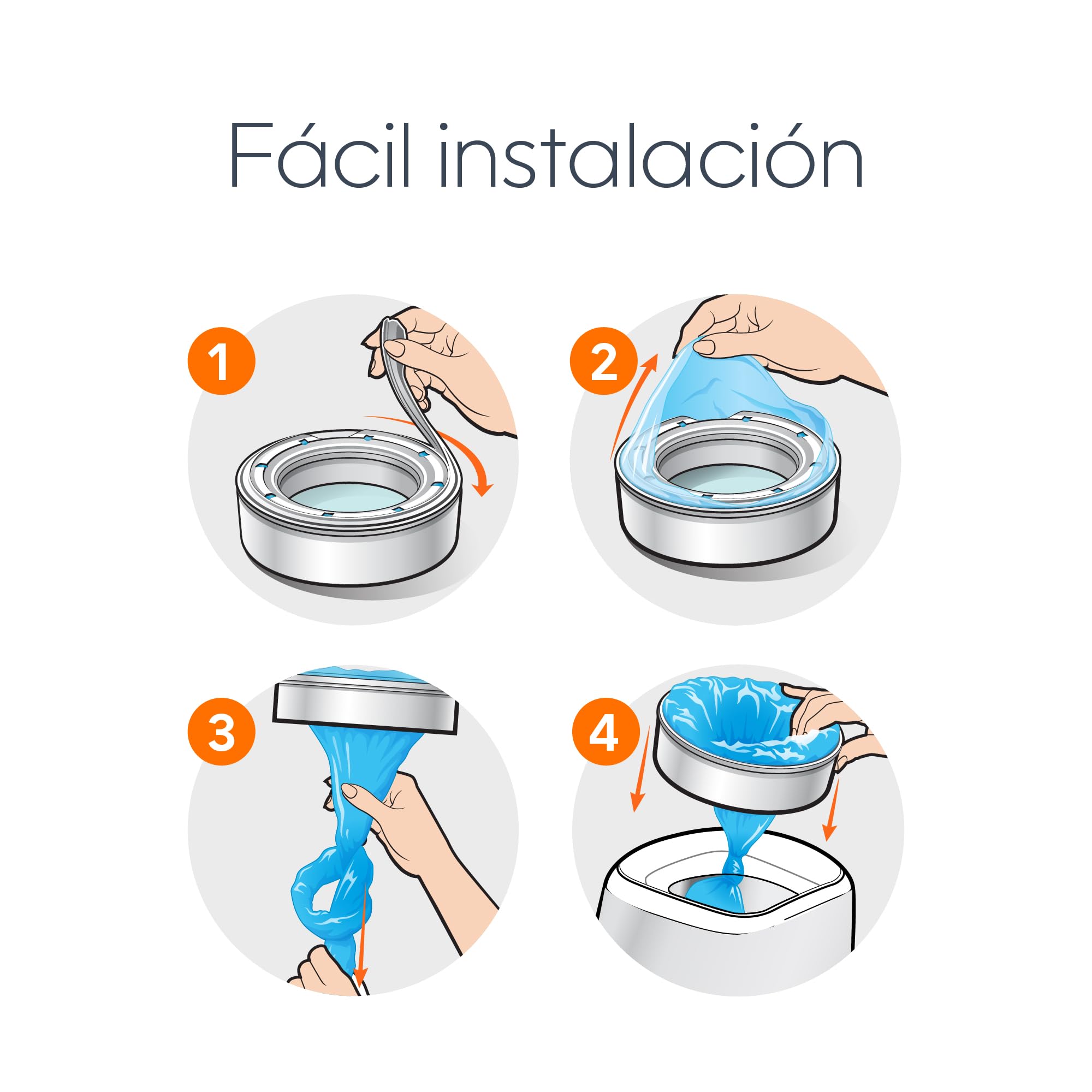 Fácil instalación

1

2

3

4