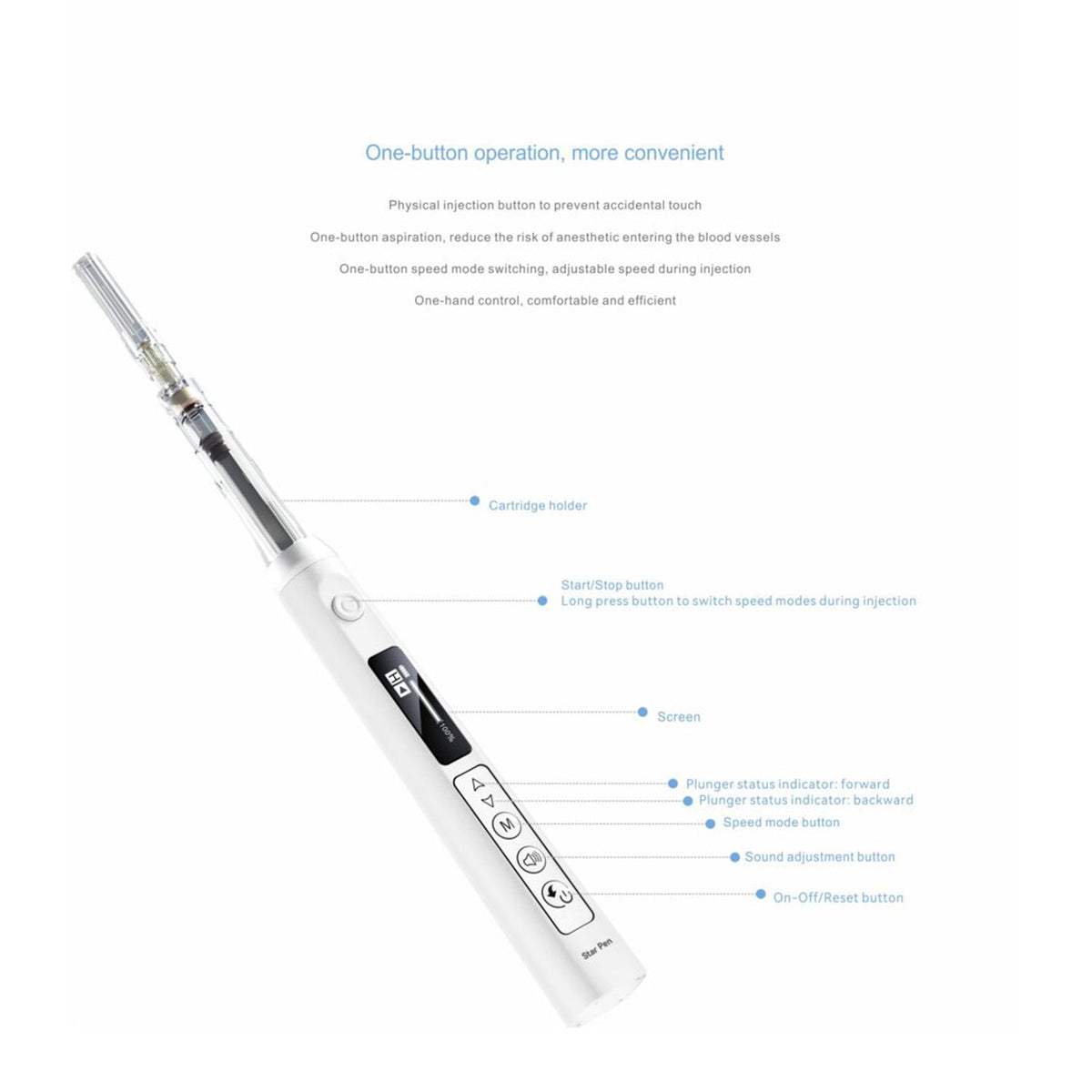 One-button operation, more convenient

Physical injection button to prevent accidental touch

One-button aspiration, reduce the risk of anesthetic entering the blood vessels

One-button speed mode switching, adjustable speed during injection

One-hand control, comfortable and efficient

Cartridge holder

Start/Stop button
Long press button to switch speed modes during injection

Screen

100%

Plunger status indicator: forward

Plunger status indicator: backward

Speed mode button

M

Sound adjustment button

On-Off/Reset button

Star Pen