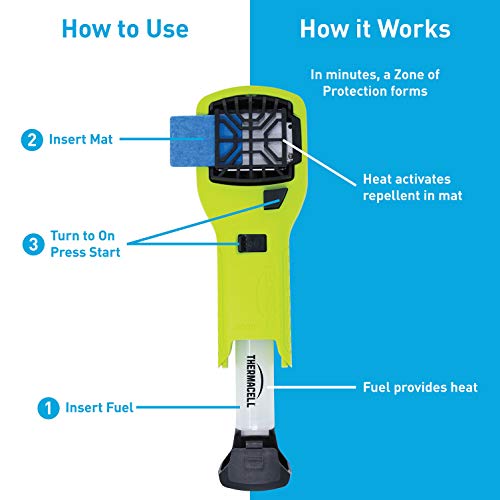 How to Use

2 Insert Mat

3 Turn to On Press Start

1 Insert Fuel

How it Works

In minutes, a Zone of Protection forms

Heat activates repellent in mat

Fuel provides heat

THERMACELL