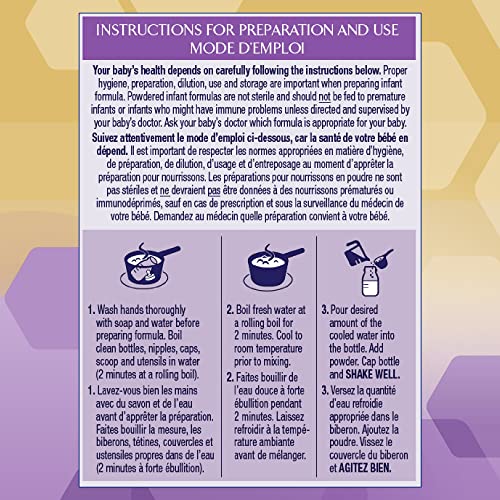 INSTRUCTIONS FOR PREPARATION AND USE
MODE D'EMPLOI

Your baby's health depends on carefully following the instructions below. Proper hygiene, preparation, dilution, use and storage are important when preparing infant formula. Powdered infant formulas are not sterile and should not be fed to premature infants or infants who might have immune problems unless directed and supervised by your baby's doctor. Ask your baby's doctor which formula is appropriate for your baby.

Suivez attentivement le mode d'emploi ci-dessous, car la santé de votre bébé en dépend. Il est important de respecter les normes appropriées en matière d'hygiène, de préparation, de dilution, d'usage et d'entreposage au moment d'apprêter la préparation pour nourrissons. Les préparations pour nourrissons en poudre ne sont pas stériles et ne devraient pas être données à des nourrissons prématurés ou immunodéprimés, sauf en cas de prescription et sous la surveillance du médecin de votre bébé. Demandez au médecin quelle préparation convient à votre bébé.

1. Wash hands thoroughly with soap and water before preparing formula. Boil clean bottles, nipples, caps, scoop and utensils in water (2 minutes at a rolling boil).

1. Lavez-vous bien les mains avec du savon et de l'eau avant d'apprêter la préparation. Faites bouillir la mesure, les biberons, tétines, couvercles et ustensiles propres dans de l'eau (2 minutes à forte ébullition).

2. Boil fresh water at a rolling boil for 2 minutes. Cool to room temperature prior to mixing.

2. Faites bouillir de l'eau douce à forte ébullition pendant 2 minutes. Laissez refroidir à la température ambiante avant de mélanger.

3. Pour desired amount of the cooled water into the bottle. Add powder. Cap bottle and SHAKE WELL.

3. Versez la quantité d'eau refroidie appropriée dans le biberon. Ajoutez la poudre. Vissez le couvercle du biberon et AGITEZ BIEN.