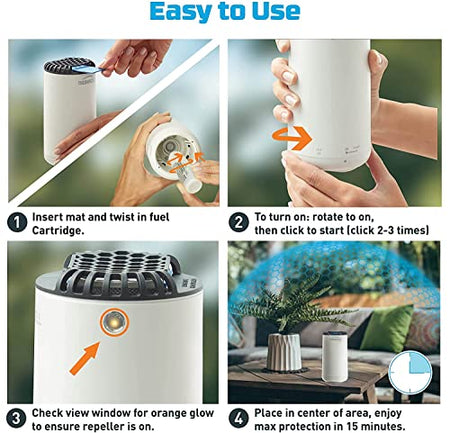 Easy to Use

1 Insert mat and twist in fuel Cartridge.

2 To turn on: rotate to on, then click to start (click 2-3 times)

3 Check view window for orange glow to ensure repeller is on.

4 Place in center of area, enjoy max protection in 15 minutes.