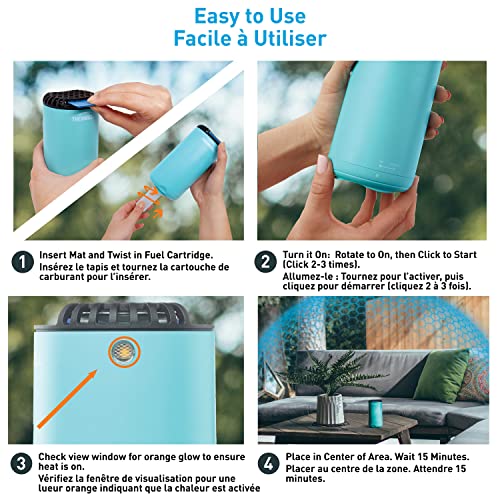 Easy to Use
Facile à Utiliser

1 Insert Mat and Twist in Fuel Cartridge.
Insérez le tapis et tournez la cartouche de carburant pour l'insérer.

2 Turn it On: Rotate to On, then Click to Start (Click 2-3 times).
Allumez-le : Tournez pour l'activer, puis cliquez pour démarrer (cliquez 2 à 3 fois).

3 Check view window for orange glow to ensure heat is on.
Vérifiez la fenêtre de visualisation pour une lueur orange indiquant que la chaleur est activée

4 Place in Center of Area. Wait 15 Minutes.
Placer au centre de la zone. Attendre 15 minutes.