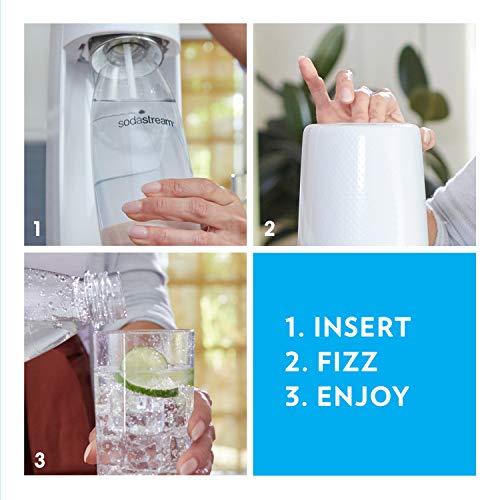 sodastream

1

2

3

1. INSERT
2. FIZZ
3. ENJOY