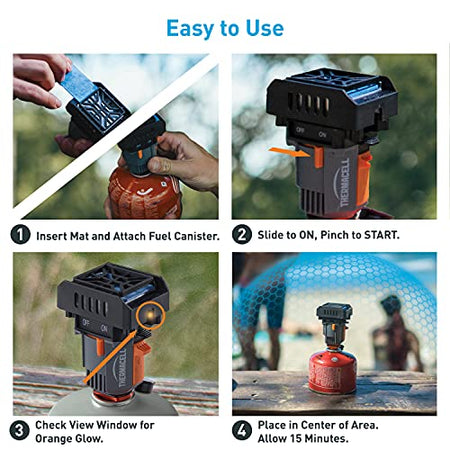 Easy to Use

OFF ON

THERMACELL

1 Insert Mat and Attach Fuel Canister.

2 Slide to ON, Pinch to START.

OFF ON

THERMACELL

3 Check View Window for Orange Glow.

4 Place in Center of Area. Allow 15 Minutes.