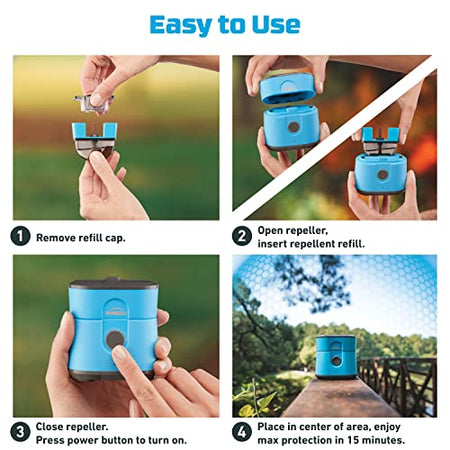 Easy to Use

1 Remove refill cap.

2 Open repeller, insert repellent refill.

3 Close repeller. Press power button to turn on.

4 Place in center of area, enjoy max protection in 15 minutes.