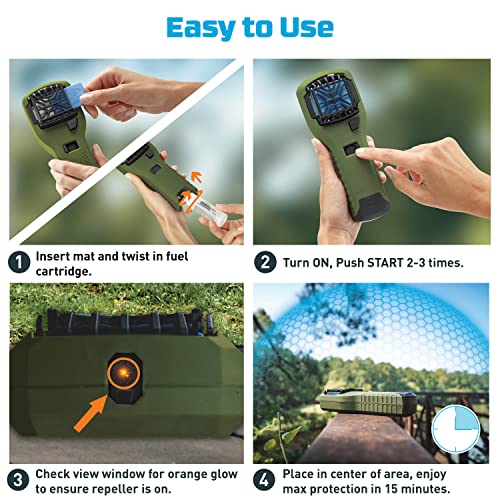 Easy to Use

1 Insert mat and twist in fuel cartridge.

2 Turn ON, Push START 2-3 times.

3 Check view window for orange glow to ensure repeller is on.

4 Place in center of area, enjoy max protection in 15 minutes.