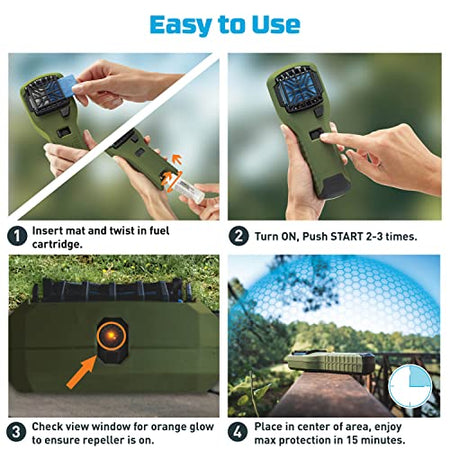 Easy to Use

1 Insert mat and twist in fuel cartridge.

2 Turn ON, Push START 2-3 times.

3 Check view window for orange glow to ensure repeller is on.

4 Place in center of area, enjoy max protection in 15 minutes.