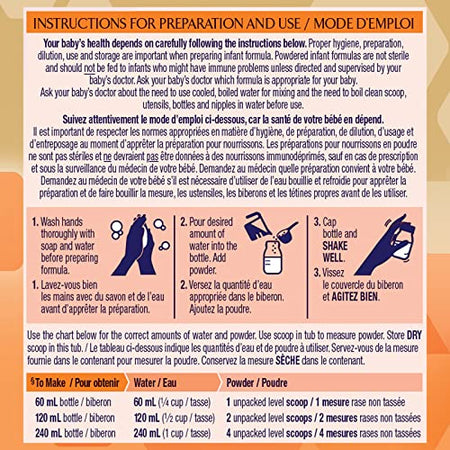 INSTRUCTIONS FOR PREPARATION AND USE / MODE D'EMPLOI

Your baby's health depends on carefully following the instructions below. Proper hygiene, preparation, dilution, use and storage are important when preparing infant formula. Powdered infant formulas are not sterile and should not be fed to infants who might have immune problems unless directed and supervised by your baby's doctor. Ask your baby's doctor which formula is appropriate for your baby.
Ask your baby's doctor about the need to use cooled, boiled water for mixing and the need to boil clean scoop, utensils, bottles and nipples in water before use.

Suivez attentivement le mode d'emploi ci-dessous, car la santé de votre bébé en dépend.
Il est important de respecter les normes appropriées en matière d'hygiène, de préparation, de dilution, d'usage et d'entreposage au moment d'apprêter la préparation pour nourrissons. Les préparations pour nourrissons en poudre ne sont pas stériles et ne devraient pas être données à des nourrissons immunodéprimés, sauf en cas de prescription et sous la surveillance du médecin de votre bébé. Demandez au médecin quelle préparation convient à votre bébé.
Demandez au médecin de votre bébé s'il est nécessaire d'utiliser de l'eau bouillie et refroidie pour apprêter la préparation et de faire bouillir la mesure, les ustensiles, les biberons et les tétines propres avant de les utiliser.

1. Wash hands thoroughly with soap and water before preparing formula.
1. Lavez-vous bien les mains avec du savon et de l'eau avant d'apprêter la préparation.

2. Pour desired amount of water into the bottle. Add powder.
2. Versez la quantité d'eau appropriée dans le biberon. Ajoutez la poudre.

3. Cap bottle and SHAKE WELL.
3. Vissez le couvercle du biberon et AGITEZ BIEN.

Use the chart below for the correct amounts of water and powder. Use scoop in tub to measure powder. Store DRY scoop in this tub. / Le tableau ci-dessous indique les quantités d'eau et de poudre à utiliser. Servez-vous de la mesure fournie dans le contenant pour mesurer la poudre. Conservez la mesure SÈCHE dans le contenant.

| §To Make / Pour obtenir | Water / Eau | Powder / Poudre |
|---|---|---|
| 60 mL bottle / biberon | 60 mL (¼ cup / tasse) | 1 unpacked level scoop / 1 mesure rase non tassée |
| 120 mL bottle / biberon | 120 mL (½ cup / tasse) | 2 unpacked level scoops / 2 mesures rases non tassées |
| 240 mL bottle / biberon | 240 mL (1 cup / tasse) | 4 unpacked level scoops / 4 mesures rases non tassées |